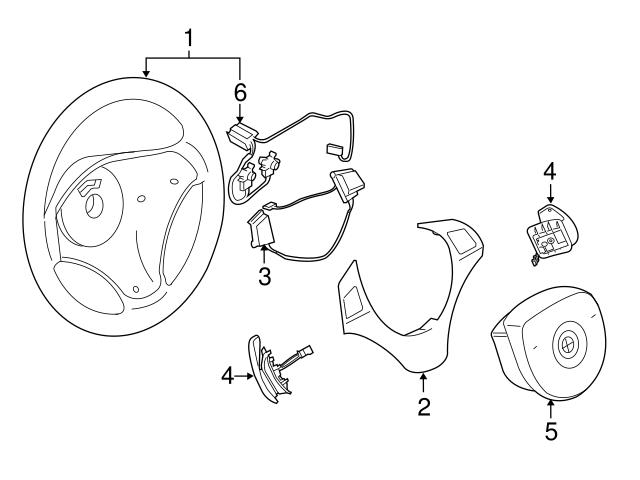 1
6
4
3
4
2
5