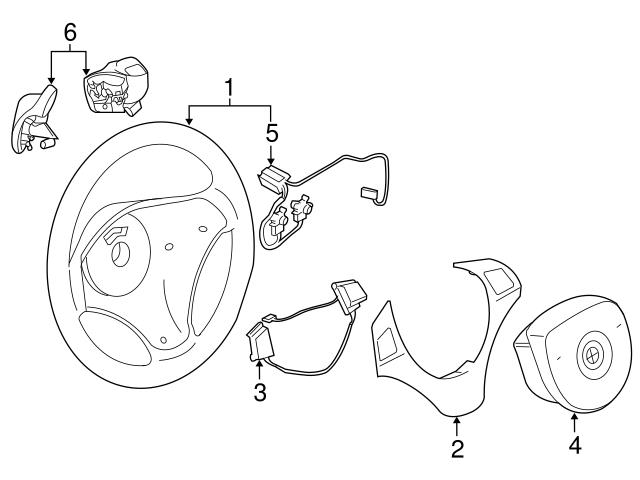 6
1
5
3
2
4