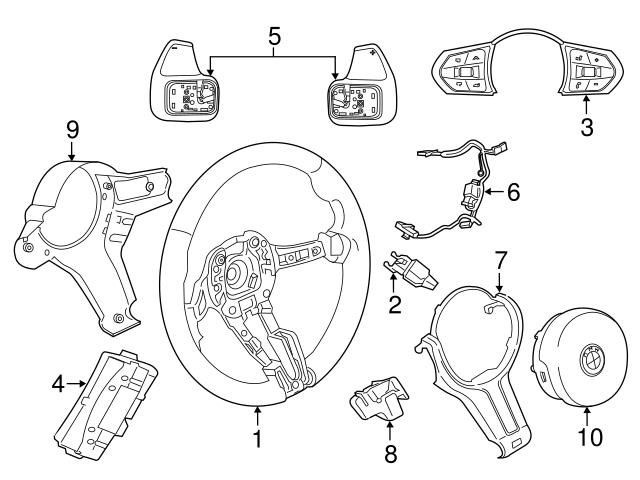 5
3
9
6
7
2
4
1
8
10