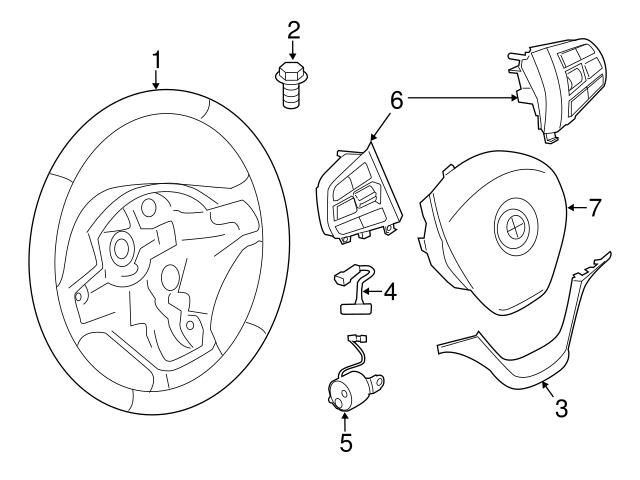 1
2
6
7
4
3
5