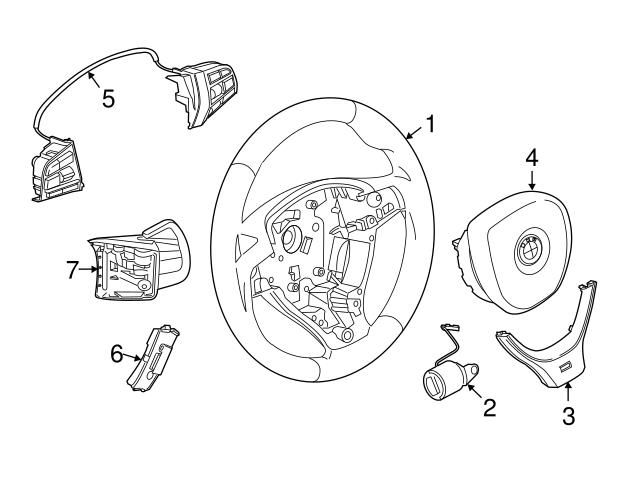 5
1
4
7
6
2
3