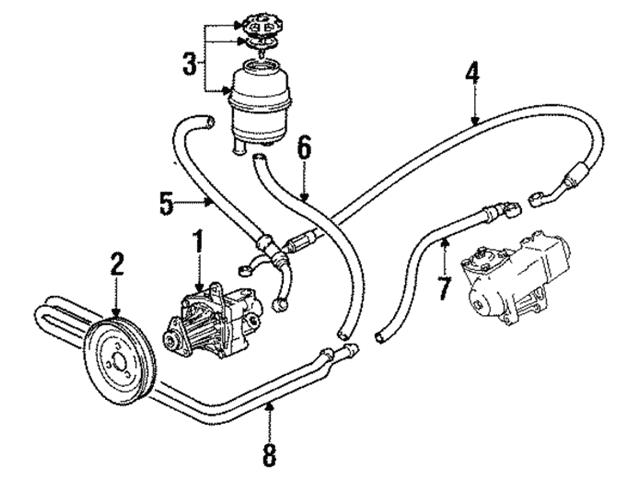 3
4
6
5
1
2
7
8