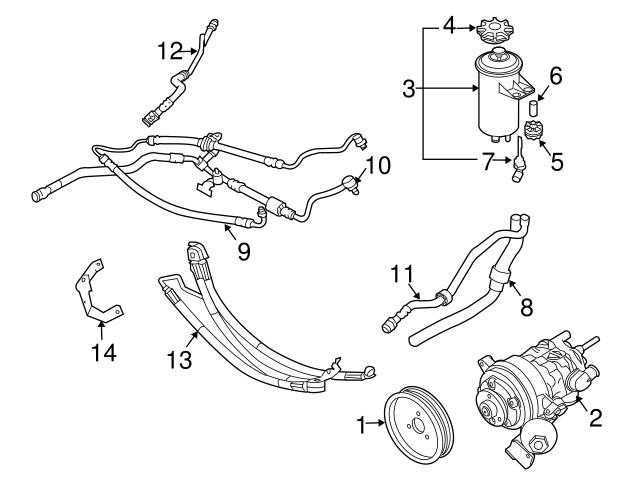 12
4
3
6
5
7
10
9
11
8
14
13
1
2