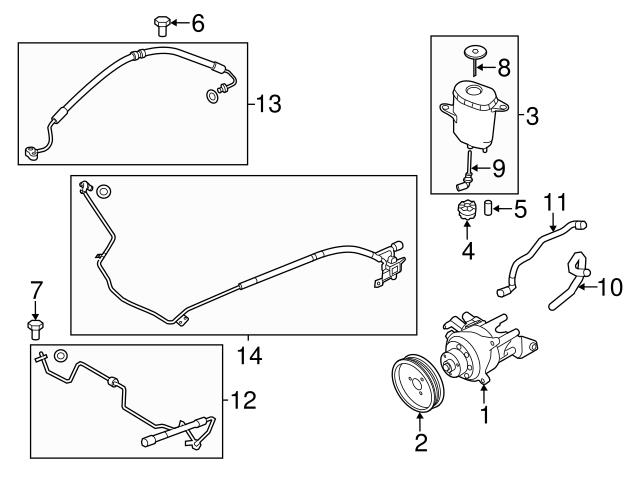 6
13
8
3
9
5
11
4
10
7
14
12
1
2