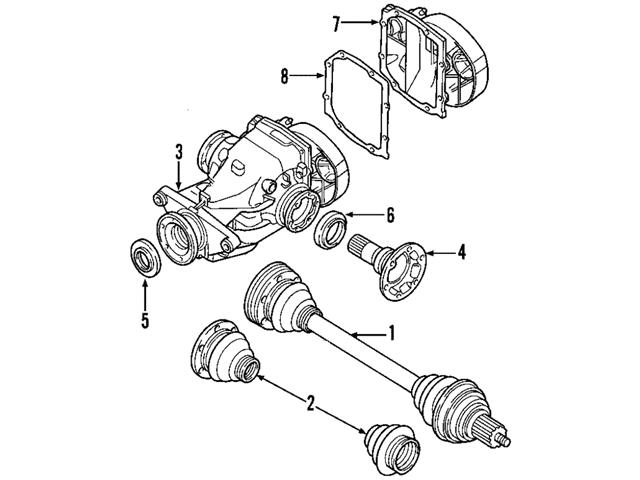 7
8
3
6
4
5
1
2