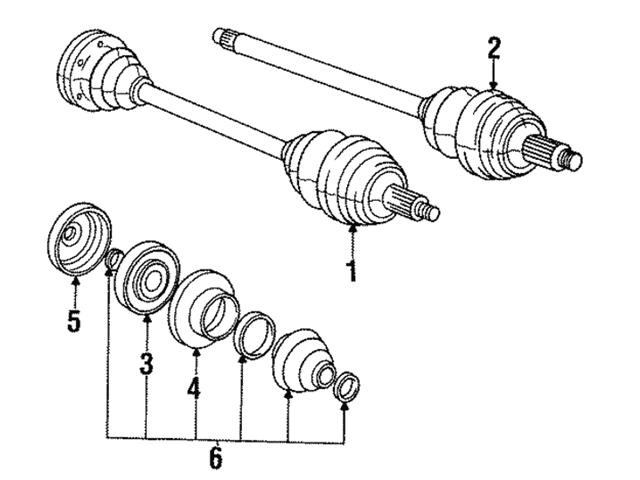 2
1
5
3
4
6