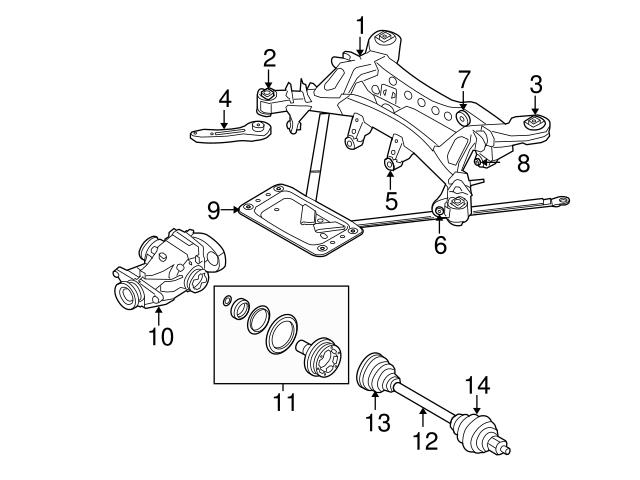 1
2
7
3
4
8
5
9
6
10
11
14
13
12