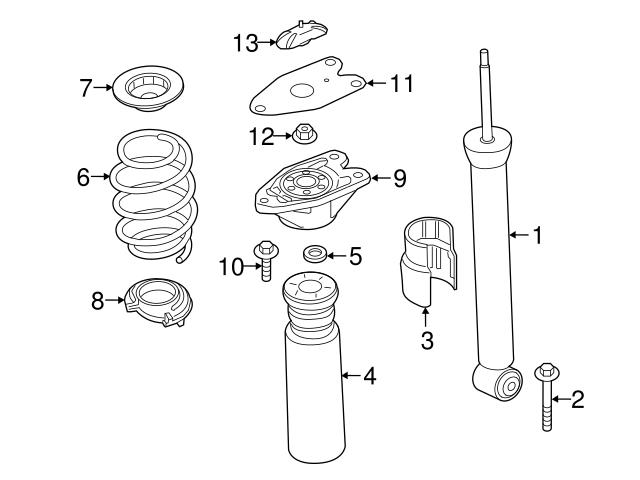 13
7
11
12
6
9
1
10
5
8
3
4
2