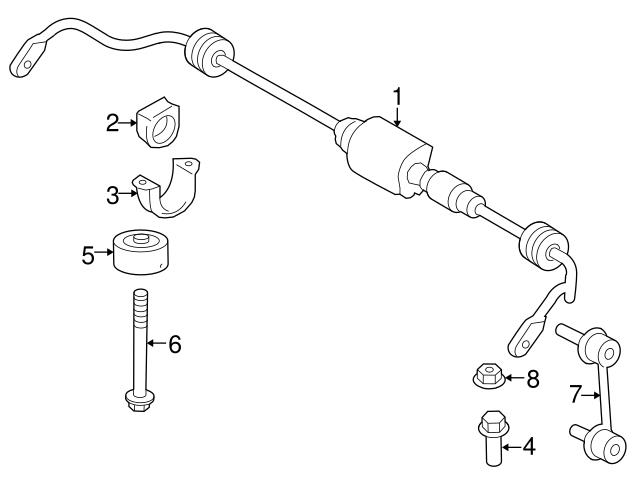 1
2
3
5
6
8
7
4