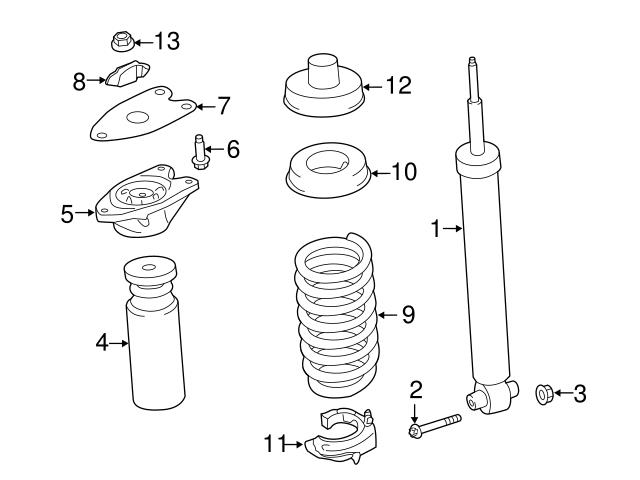 13
8
7
6
5
4
12
10
9
11
1
2
3