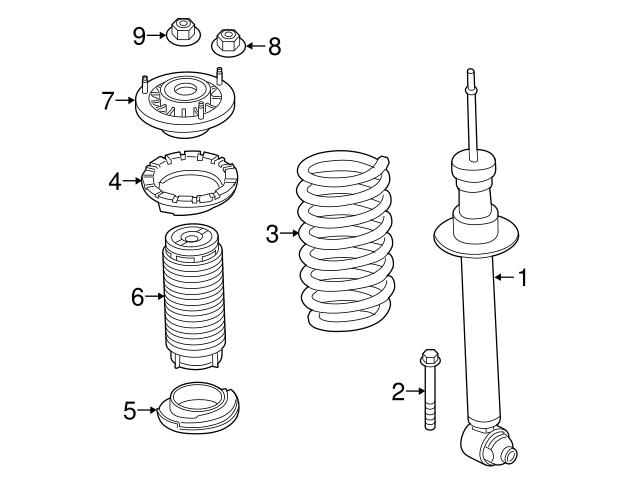 9
8
7
4
3
1
6
2
5