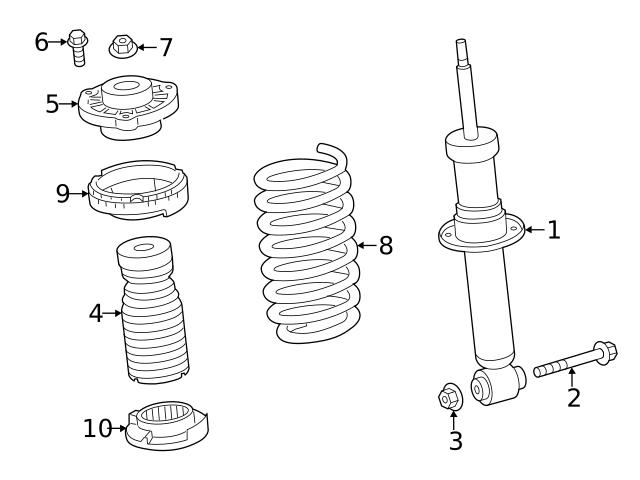 6
7
5
9
4
10
8
1
2
3