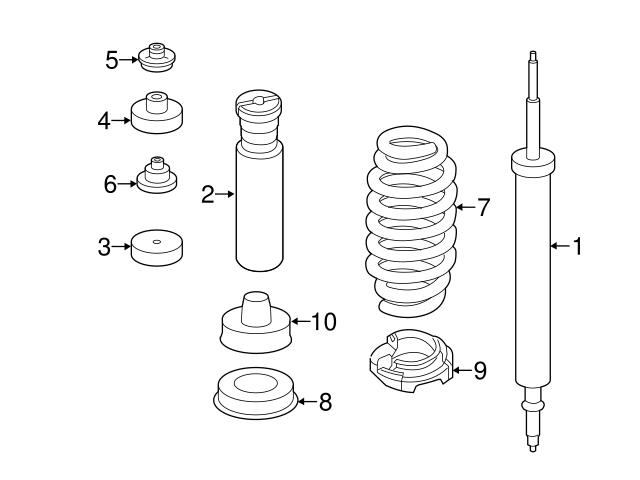 5
4
6
3
2
10
8
7
9
1