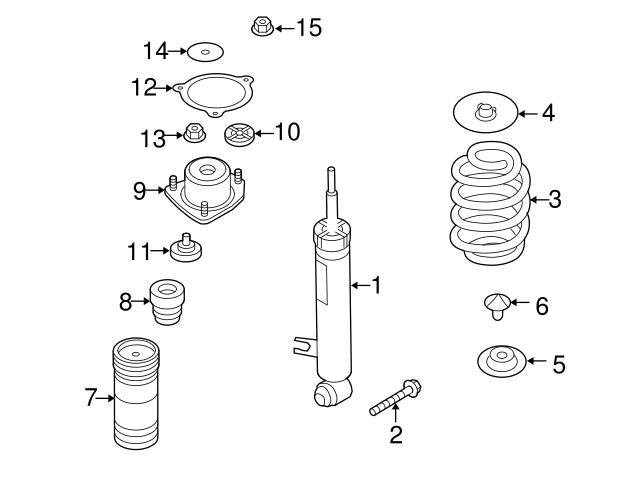 15
14
12
4
13
10
9
3
11
1
8
6
5
7
2