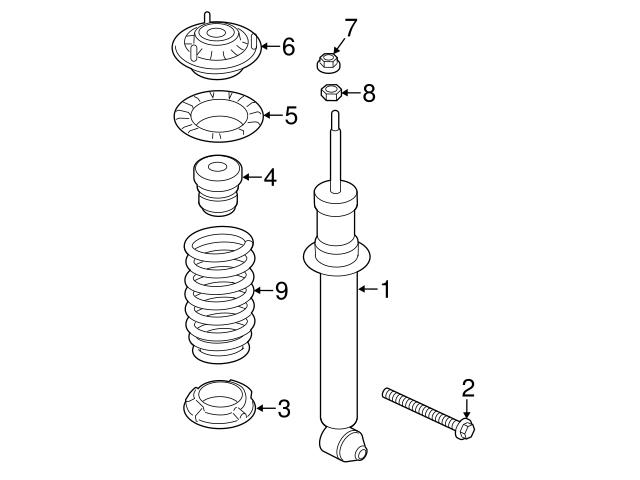 6
7
8
5
4
9
1
2
3