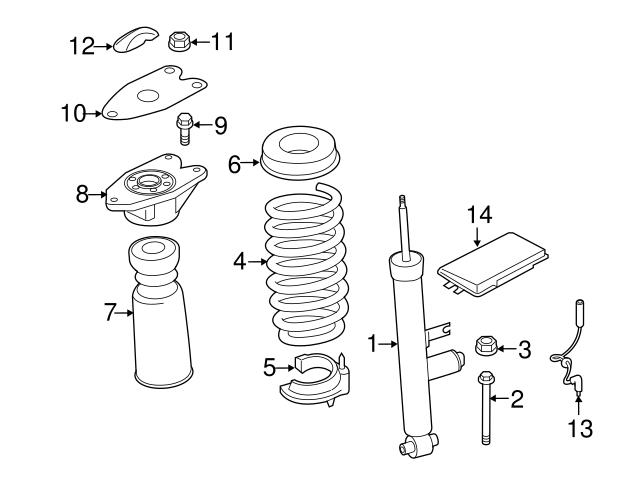 12
11
10
9
6
8
14
4
7
1
3
5
2
13