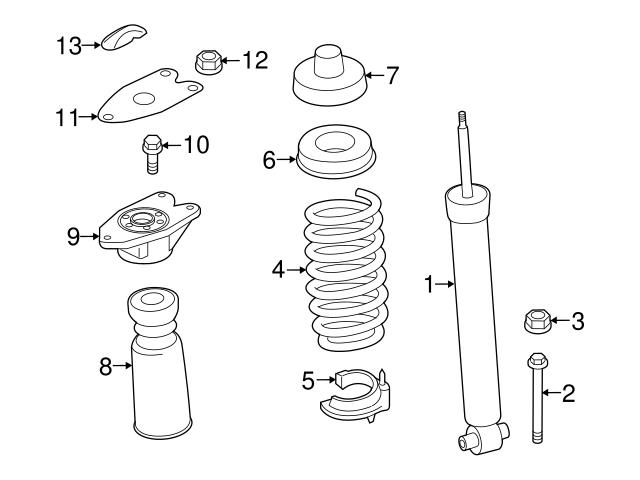 13
12
7
11
10
6
9
4
1
3
8
5
2