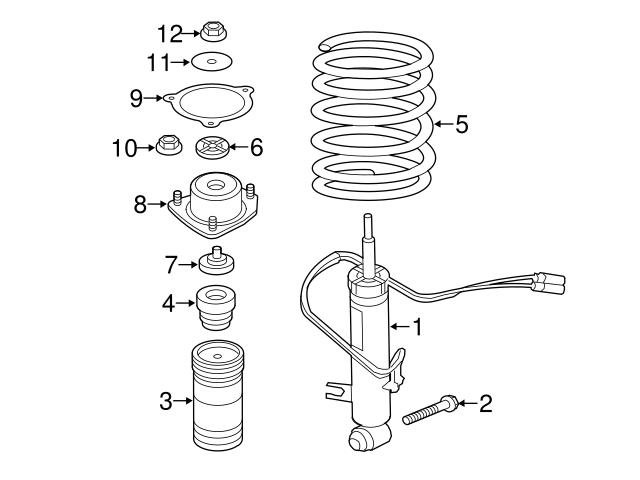 12
11
9
10
6
8
7
4
3
5
1
2