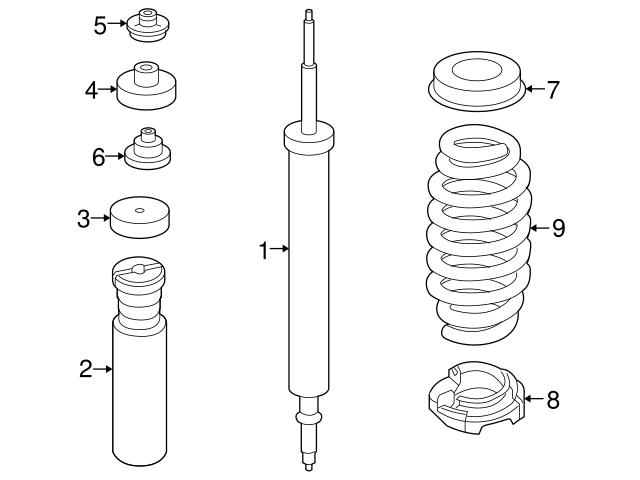 5
4
6
3
2
1
7
9
8