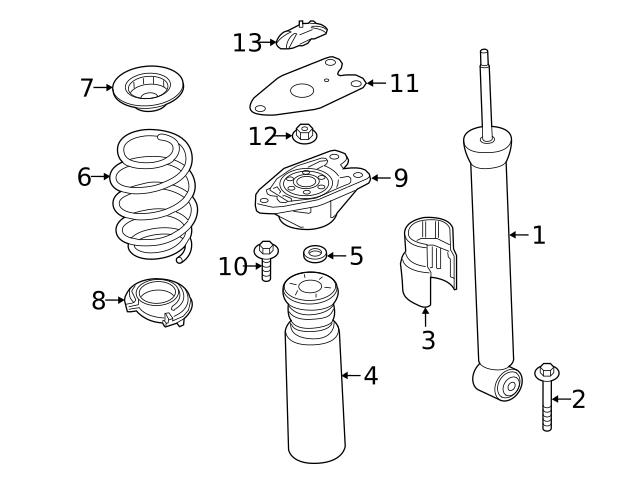 13
7
11
12
6
9
1
10
5
8
3
4
2