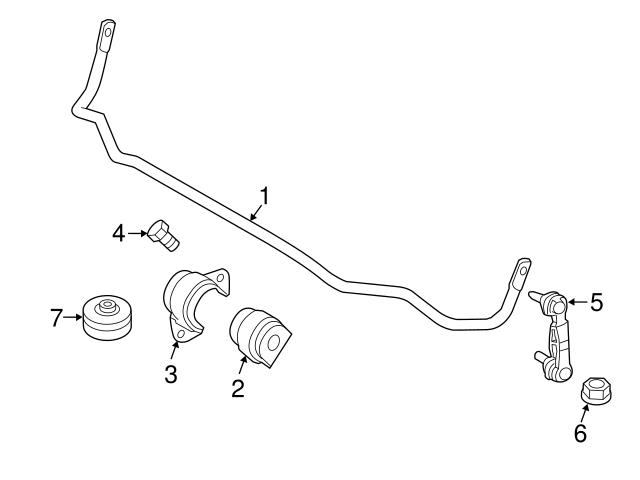 1
4
5
7
3
2
6