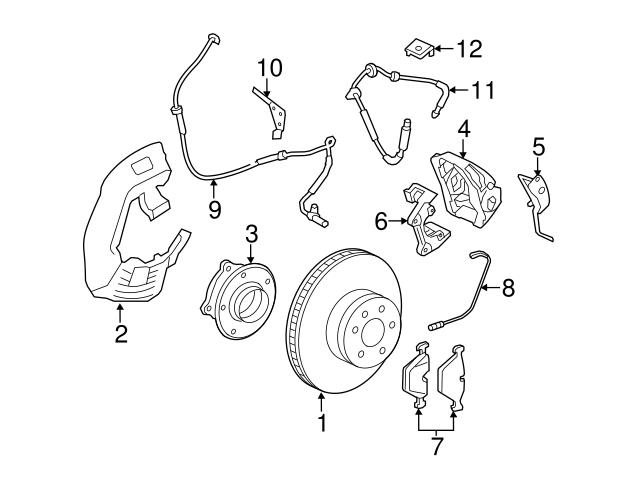 12
10
11
4
5
9
6
3
8
2
1
7