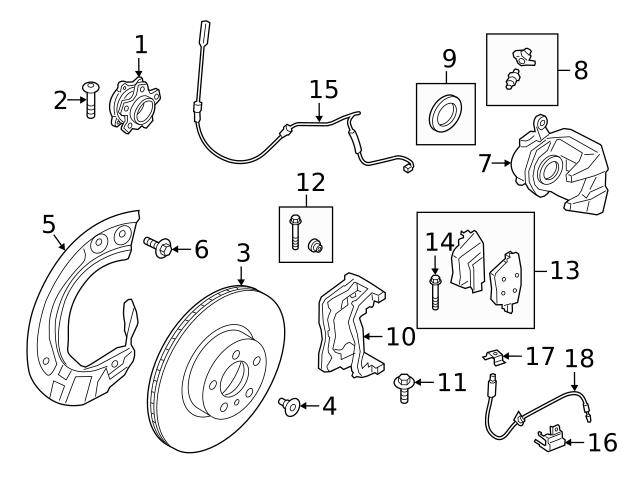 1
2
15
9
8
7
12
5
6
3
14
13
10
17
18
11
4
16