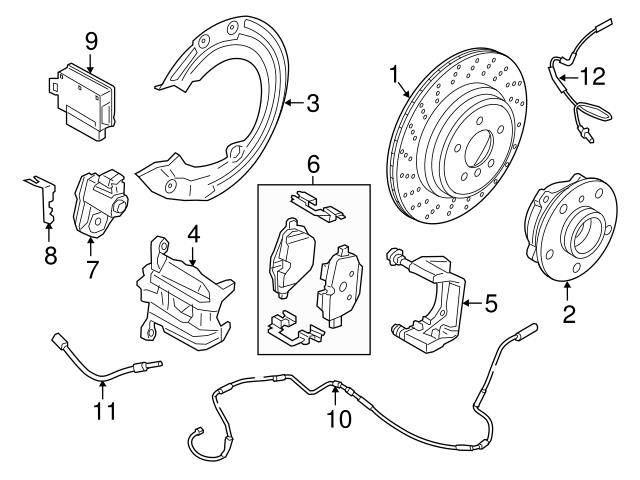 9
3
1
12
6
8
7
4
5
2
11
10