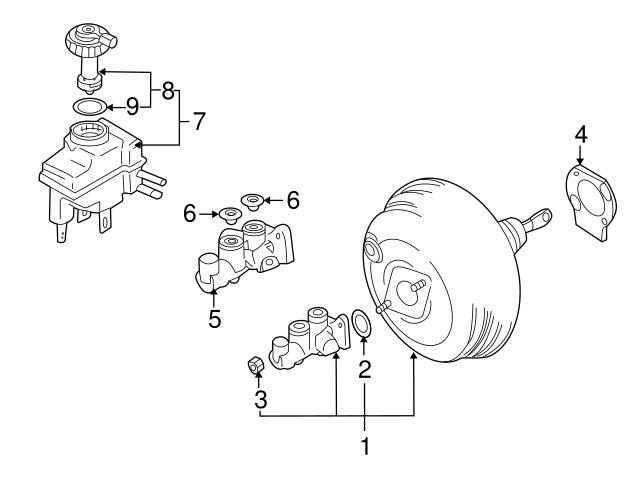 8
9
7
4
6
6
5
2
3
1