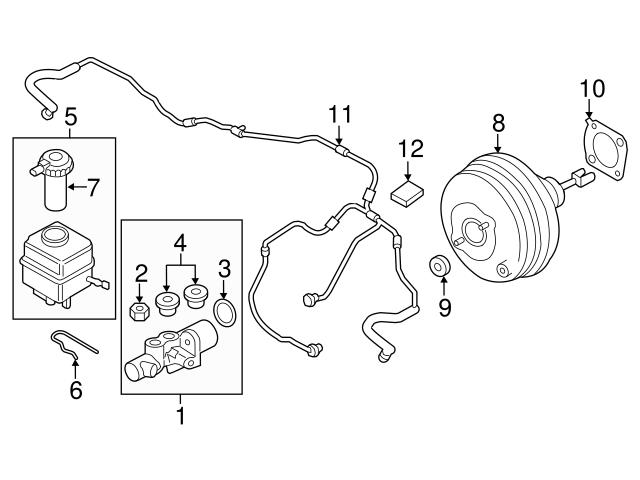 5
7
11
12
8
10
4
2
3
9
6
1