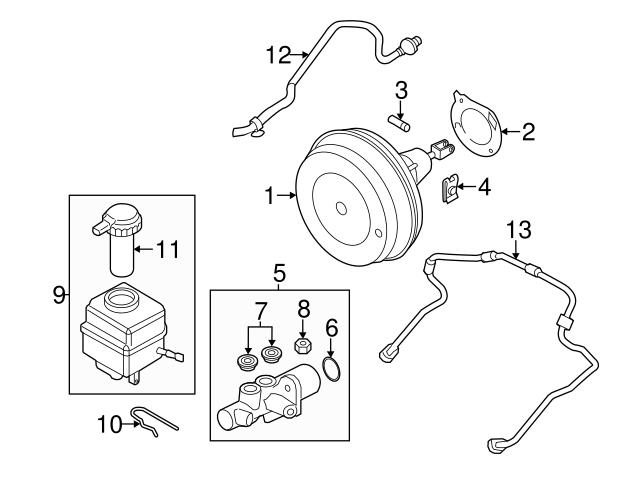 12
3
2
1
4
13
11
9
5
7
8
6
10