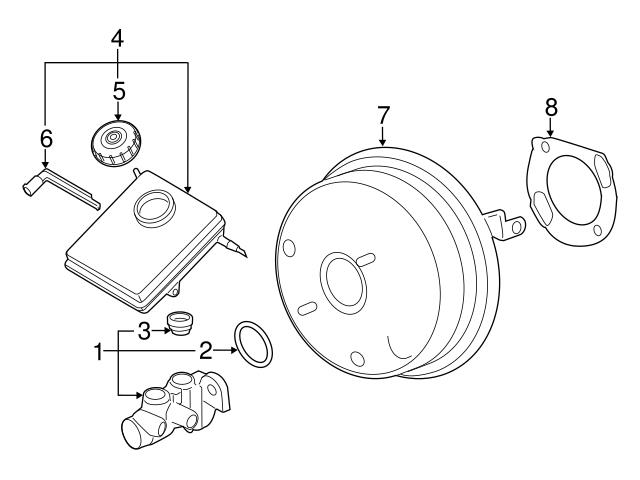 4
5
6
7
8
3
1
2