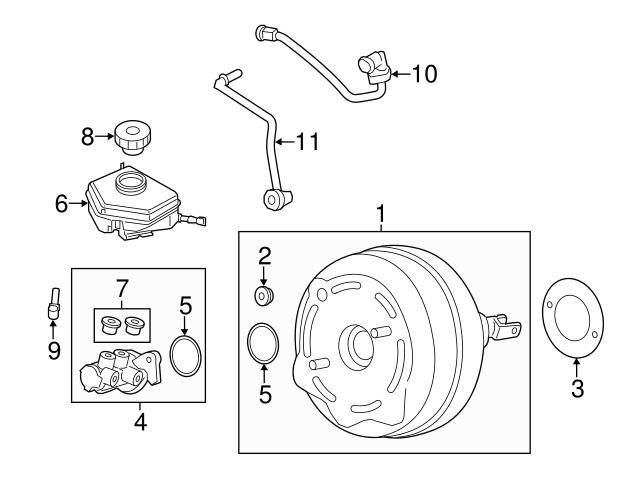 10
11
8
6
1
2
7
5
9
5
3
4