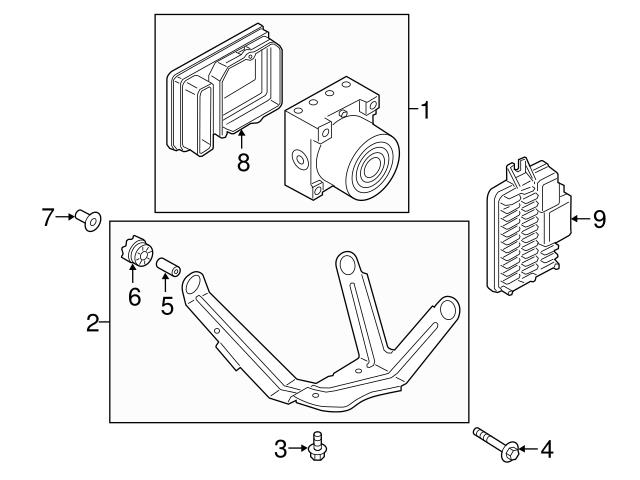 1
8
7
9
6
5
2
3
4