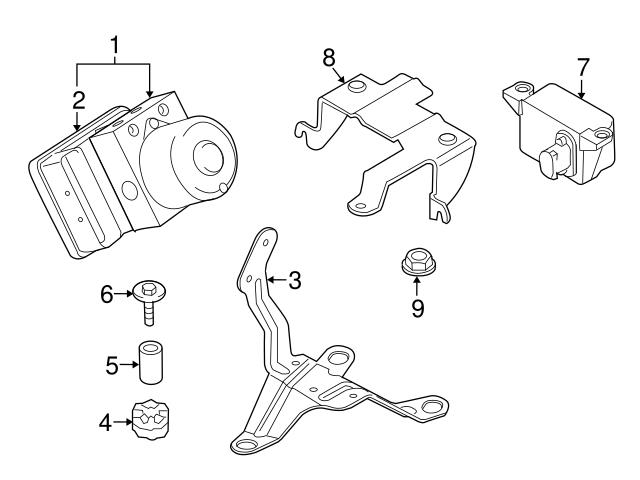 1
2
8
7
3
6
9
5
4