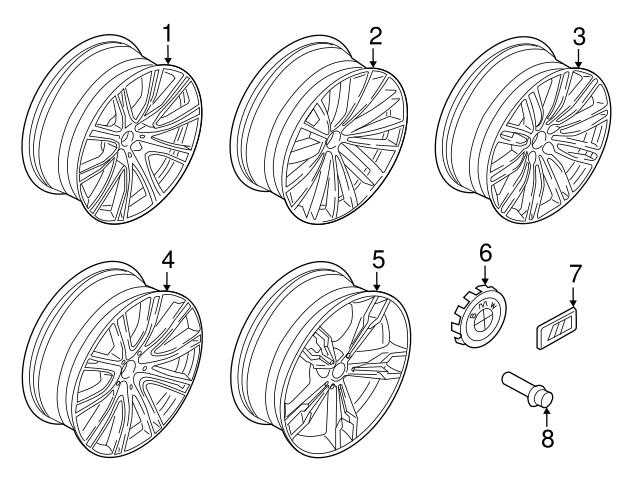 1
2
3
4
5
6
BMW
7
8