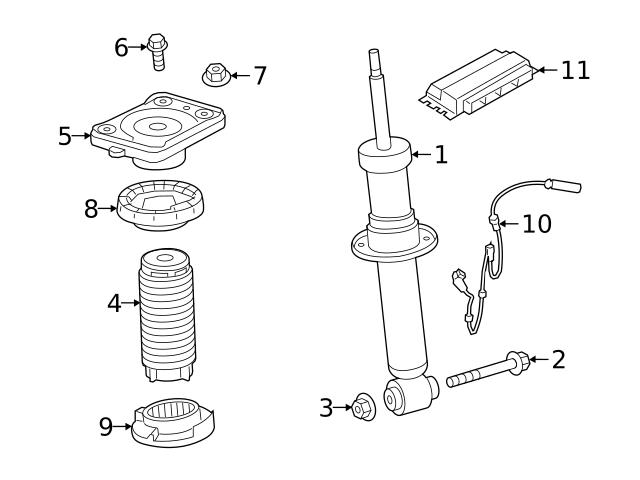 6
7
11
5
1
8
10
4
2
3
9