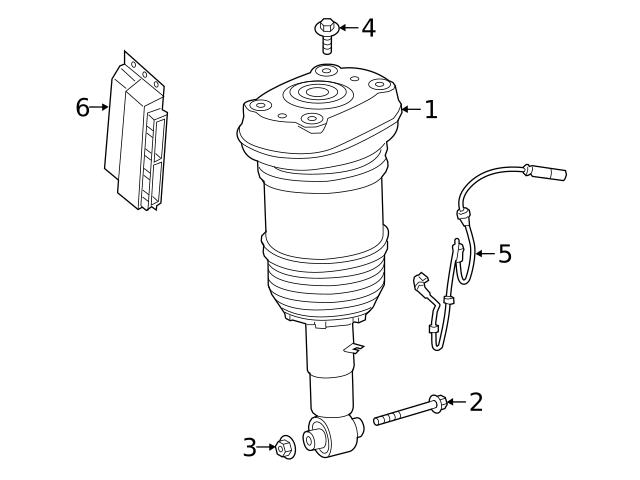 4
6
1
5
2
3