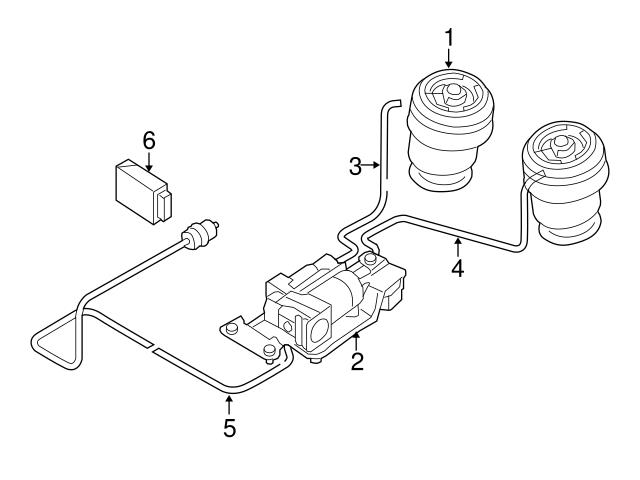 1
6
3
4
2
5