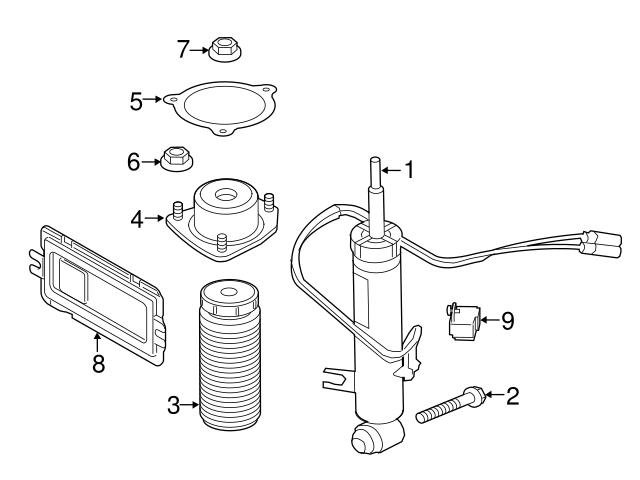 7
5
6
1
4
8
9
3
2