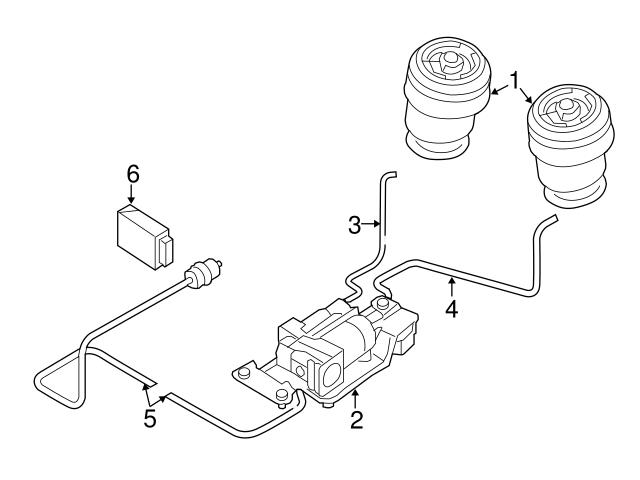 1
6
3
4
5
2