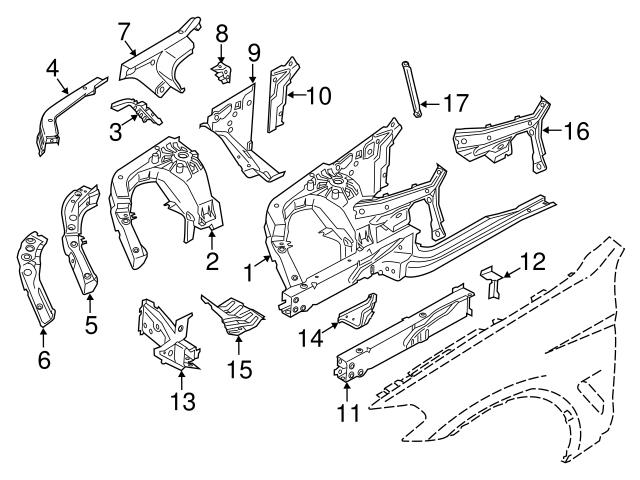 7
8
9
4
10
17
3
16
2
1
12
5
6
14
15
13
11