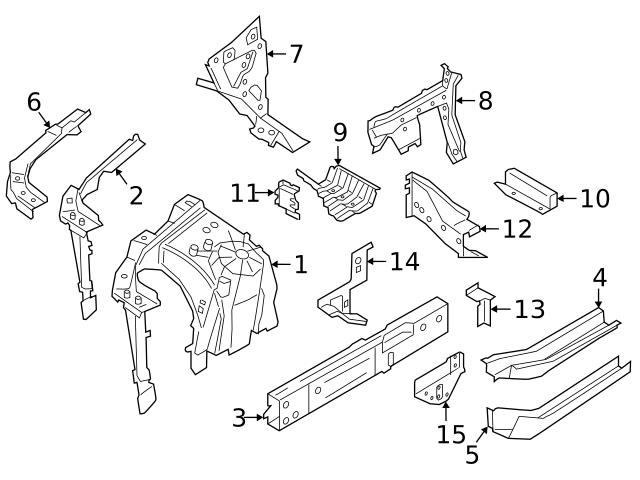 7
6
8
9
2
11
10
12
1
14
4
13
3
15
5