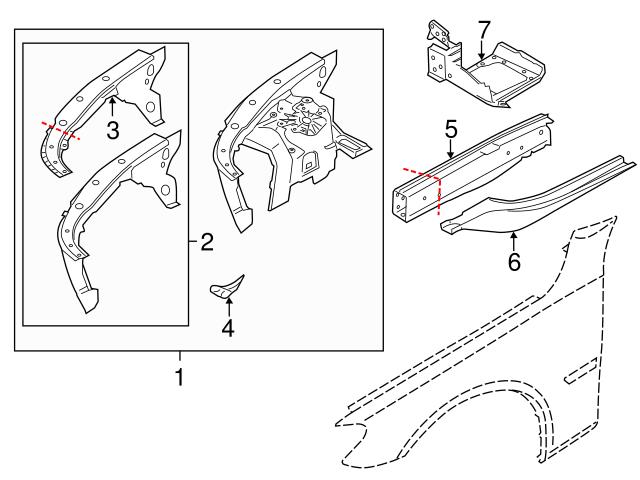 7
3
5
2
6
4
1