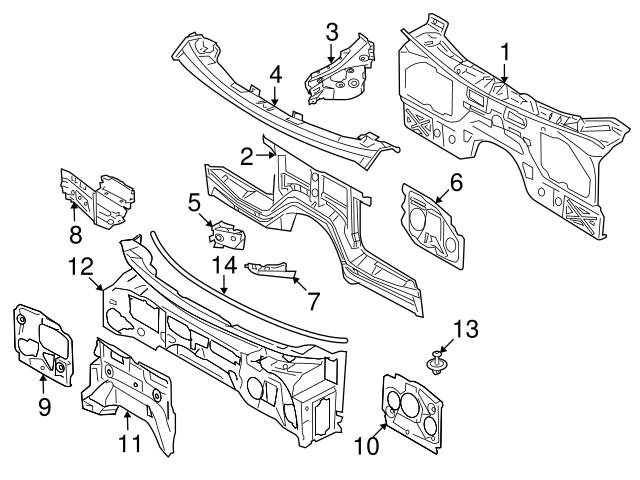 3
1
4
2
6
8
5
12
14
7
13
9
11
10