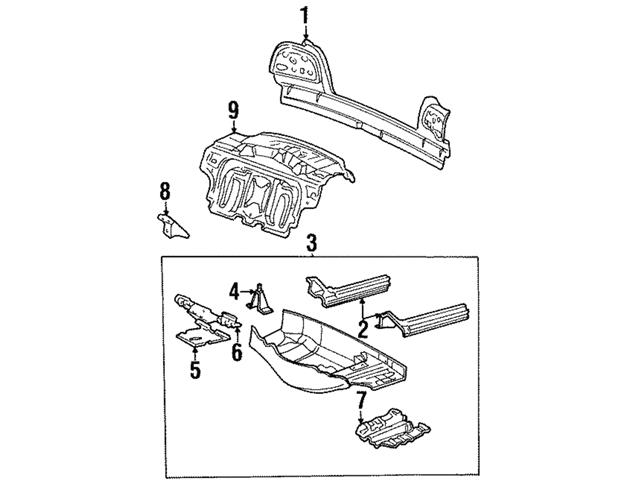 1
9
8
3
4
2
6
5
7