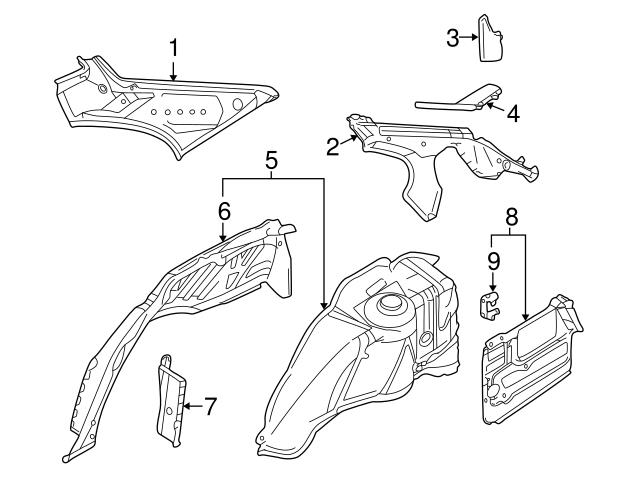 1
3
4
2
5
6
8
9
7