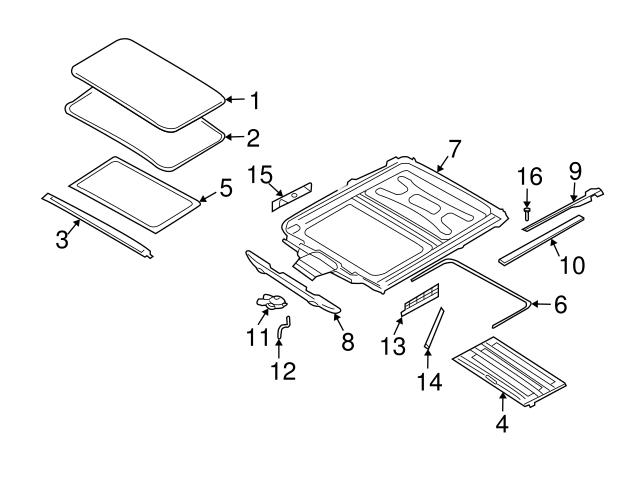 1
2
5
3
15
7
16
9
10
6
11
8
12
13
14
4