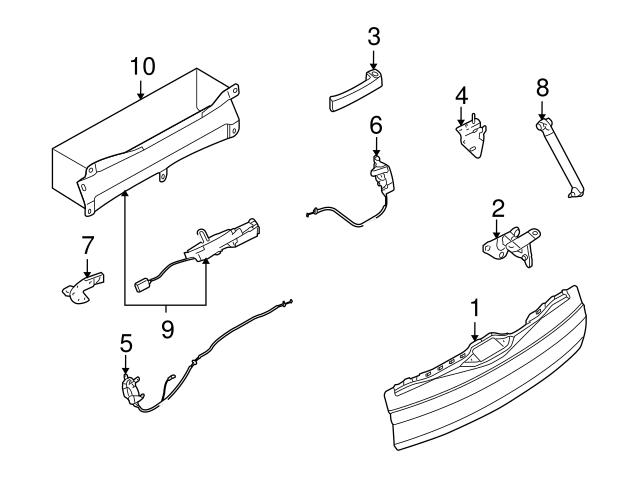 10
3
4
8
6
2
7
9
1
5