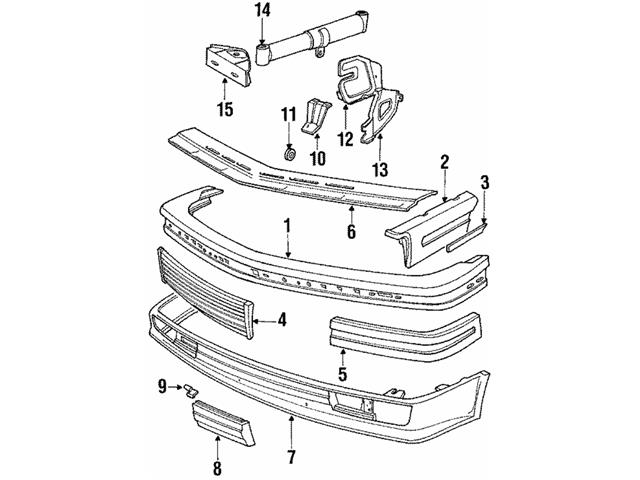 14
15
11
10
12
13
2
3
6
1
4
5
9
8
7